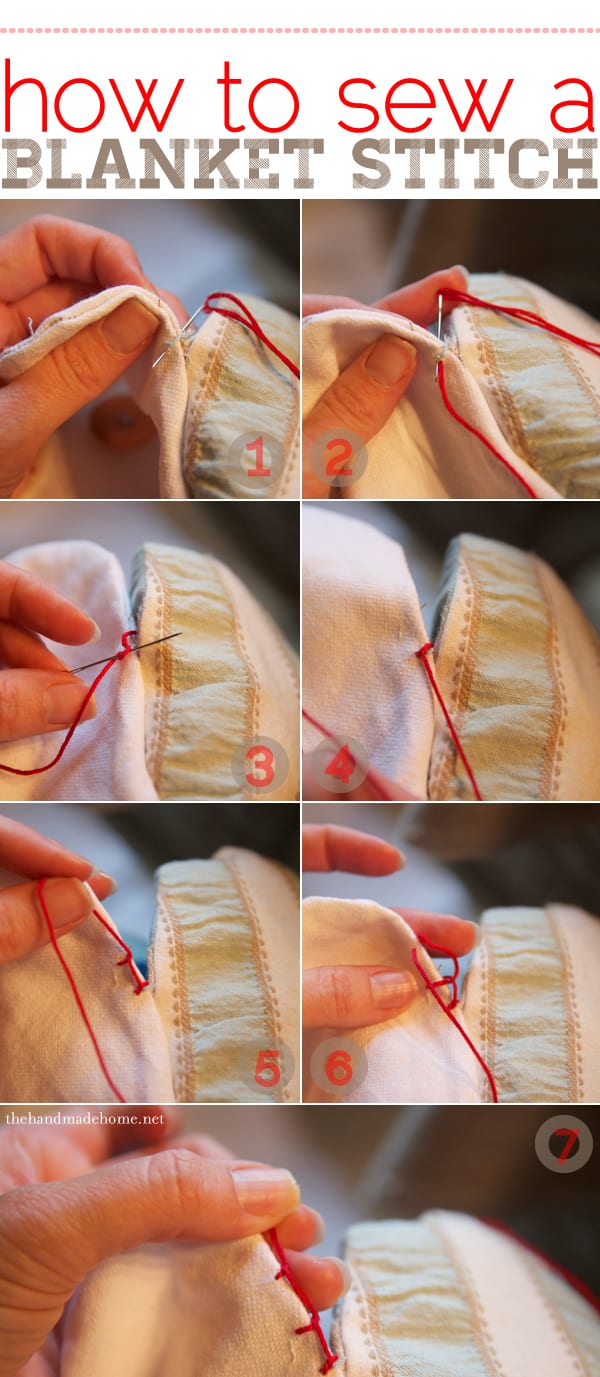 how to sew a
BLANKET STITCH

1

2

3

4

5

6

thehandmadehome.net

7